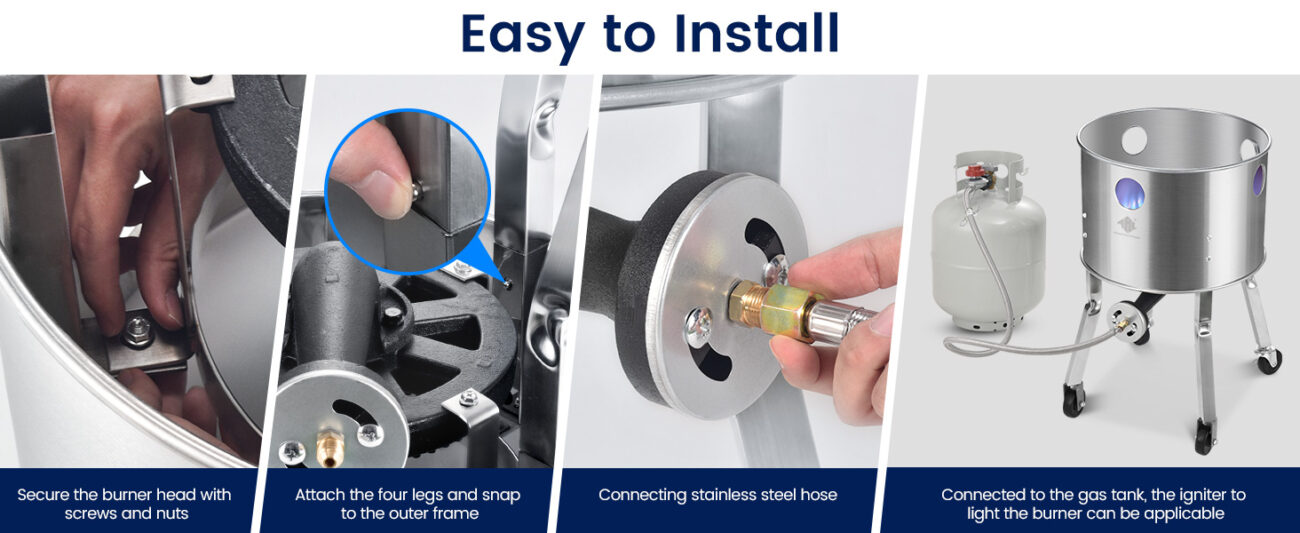 Easy to Install

Secure the burner head with screws and nuts

Attach the four legs and snap to the outer frame

Connecting stainless steel hose

Connected to the gas tank, the igniter to light the burner can be applicable